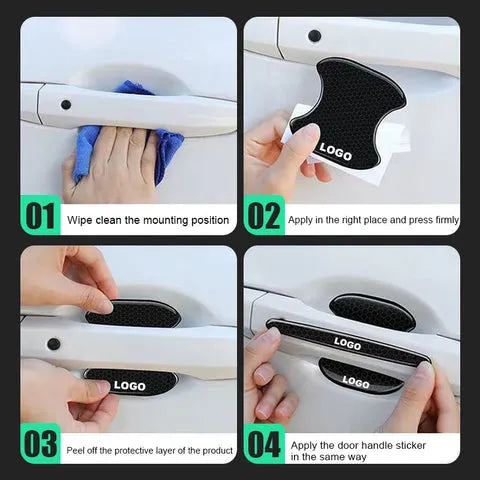 01 Wipe clean the mounting position

LOGO

02 Apply in the right place and press firmly

LOGO

03 Peel off the protective layer of the product

LOGO

LOGO

04 Apply the door handle sticker in the same way